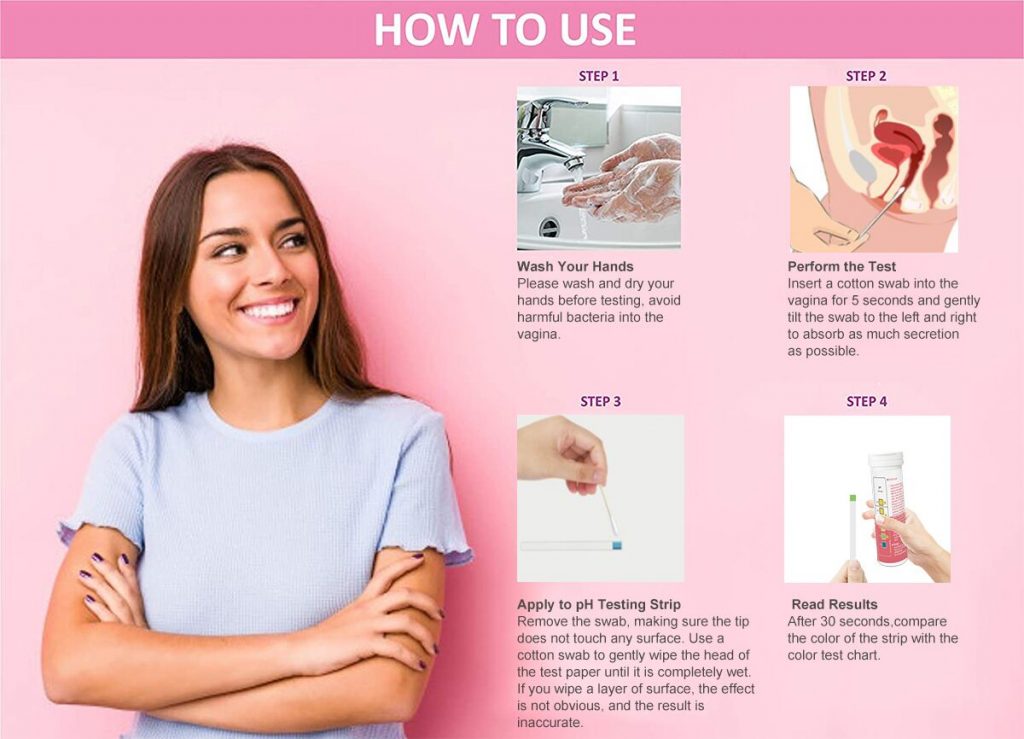 HOW TO USE

STEP 1

Wash Your Hands
Please wash and dry your hands before testing, avoid harmful bacteria into the vagina.

STEP 2

Perform the Test
Insert a cotton swab into the vagina for 5 seconds and gently tilt the swab to the left and right to absorb as much secretion as possible.

STEP 3

Apply to pH Testing Strip
Remove the swab, making sure the tip does not touch any surface. Use a cotton swab to gently wipe the head of the test paper until it is completely wet. If you wipe a layer of surface, the effect is not obvious, and the result is inaccurate.

STEP 4

Read Results
After 30 seconds,compare the color of the strip with the color test chart.